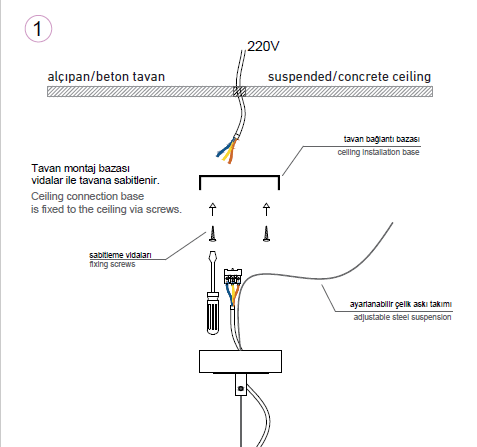 1

220V

alçıpan/beton tavan

suspended/concrete ceiling

tavan bağlantı bazası
ceiling installation base

Tavan montaj bazası vidalar ile tavana sabitlenir.
Ceiling connection base is fixed to the ceiling via screws.

sabitleme vidaları
fixing screws

ayarlanabilir çelik askı takımı
adjustable steel suspension