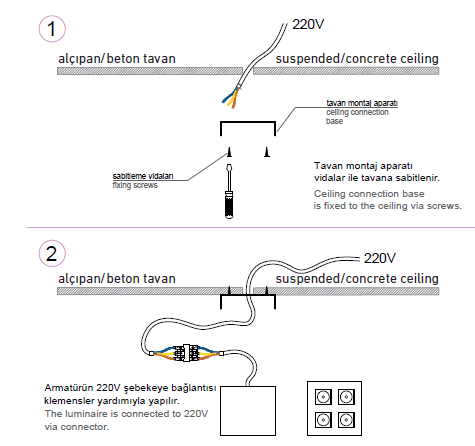 1

220V

alçıpan/beton tavan

suspended/concrete ceiling

tavan montaj aparatı
ceiling connection base

sabitleme vidaları
fixing screws

Tavan montaj aparatı vidalar ile tavana sabitlenir.

Ceiling connection base is fixed to the ceiling via screws.

2

220V

alçıpan/beton tavan

suspended/concrete ceiling

Armatürün 220V şebekeye bağlantısı klemensler yardımıyla yapılır.

The luminaire is connected to 220V via connector.