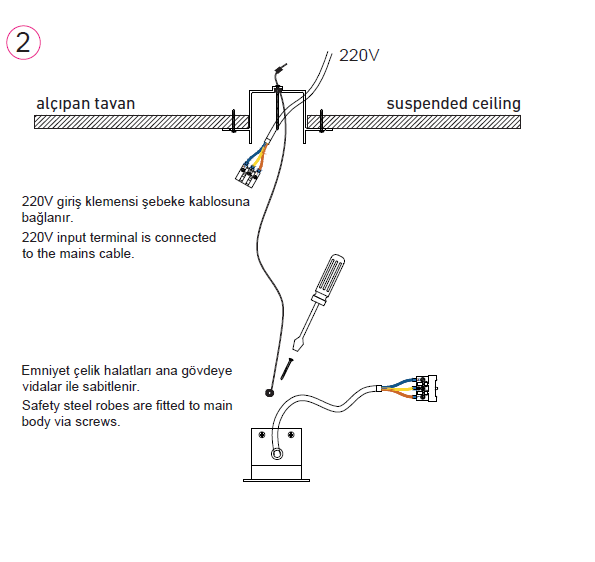 2

220V

alçıpan tavan

suspended ceiling

220V giriş klemensi şebeke kablosuna bağlanır.

220V input terminal is connected to the mains cable.

Emniyet çelik halatları ana gövdeye vidalar ile sabitlenir.

Safety steel robes are fitted to main body via screws.