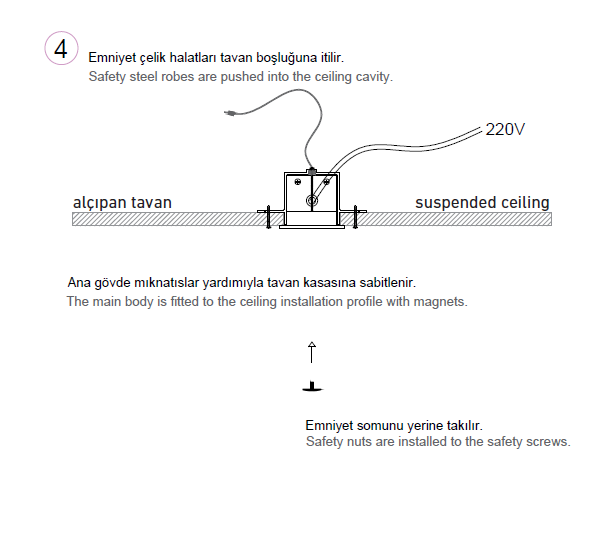 4

Emniyet çelik halatları tavan boşluğuna itilir.
Safety steel robes are pushed into the ceiling cavity.

220V

alçıpan tavan

suspended ceiling

Ana gövde mıknatıslar yardımıyla tavan kasasına sabitlenir.
The main body is fitted to the ceiling installation profile with magnets.

Emniyet somunu yerine takılır.
Safety nuts are installed to the safety screws.